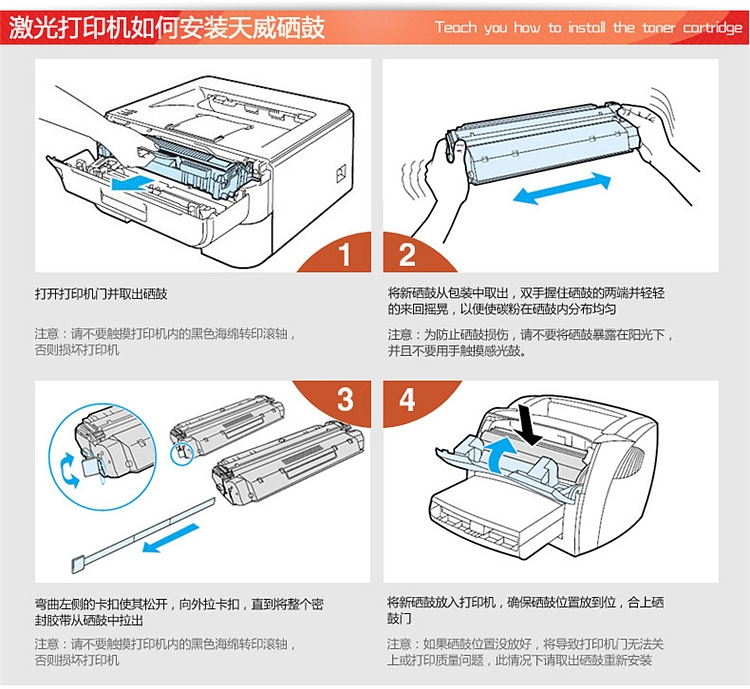 激光打印机如何安装天威硒鼓

Teach you how to install the toner cartridge

1

打开打印机门并取出硒鼓

注意：请不要触摸打印机内的黑色海绵转印滚轴，否则损坏打印机

2

将新硒鼓从包装中取出，双手握住硒鼓的两端并轻轻的来回摇晃，以便使碳粉在硒鼓内分布均匀

注意：为防止硒鼓损伤，请不要将硒鼓暴露在阳光下，并且不要用手触摸感光鼓。

3

弯曲左侧的卡扣使其松开，向外拉卡扣，直到将整个密封胶带从硒鼓中拉出

注意：请不要触摸打印机内的黑色海绵转印滚轴，否则损坏打印机

4

将新硒鼓放入打印机，确保硒鼓位置放到位，合上硒鼓门

注意：如果硒鼓位置没放好，将导致打印机门无法关上或打印质量问题，此情况下请取出硒鼓重新安装